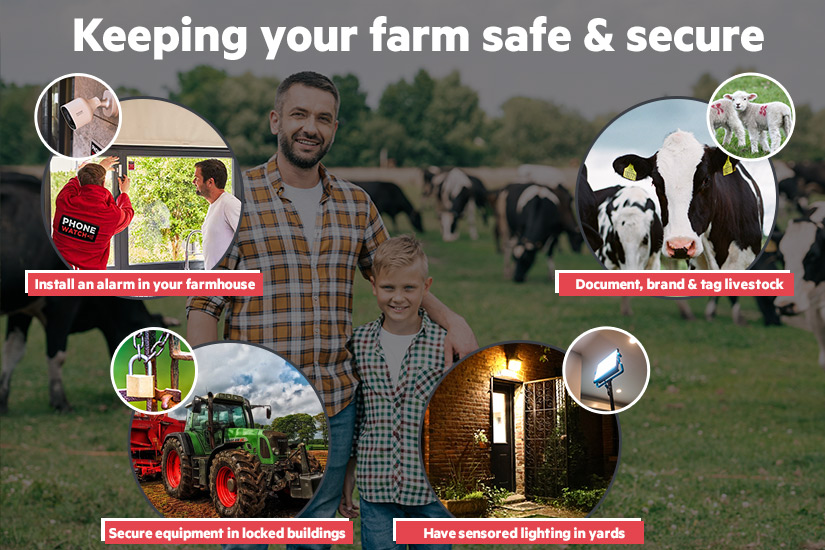 Keeping your farm safe & secure

PHONE WATCH

Install an alarm in your farmhouse

Document, brand & tag livestock

Secure equipment in locked buildings

Have sensored lighting in yards