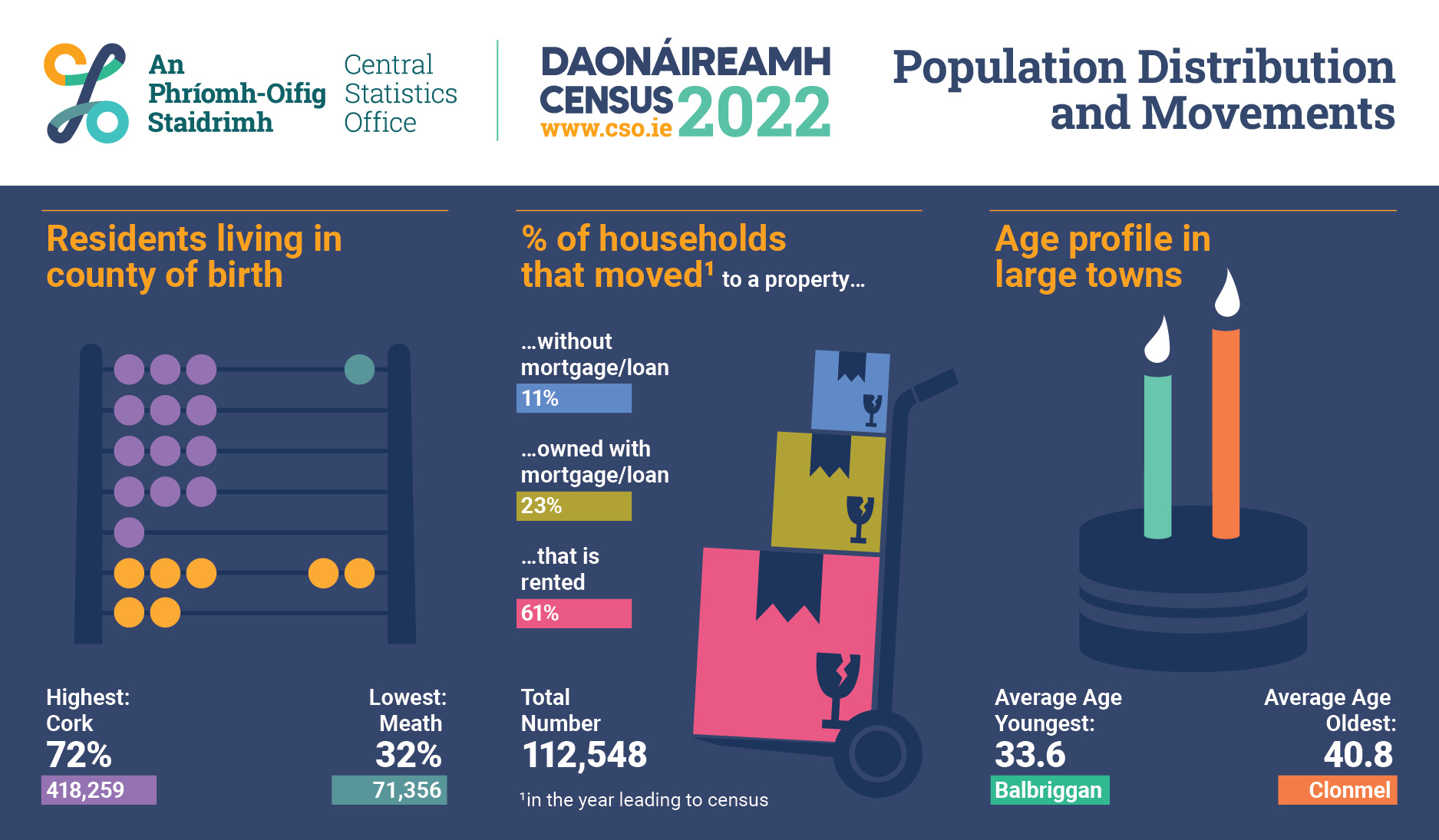 An Phríomh-Oifig Staidrimh

Central Statistics Office

DAONÁIREAMH CENSUS 2022
www.cso.ie

Population Distribution and Movements

Residents living in county of birth

Highest: Cork
72%
418,259

Lowest: Meath
32%
71,356

% of households that moved$^1$ to a property...

...without mortgage/loan
11%

...owned with mortgage/loan
23%

...that is rented
61%

Total Number
112,548

$^1$in the year leading to census

Age profile in large towns

Average Age Youngest:
33.6
Balbriggan

Average Age Oldest:
40.8
Clonmel