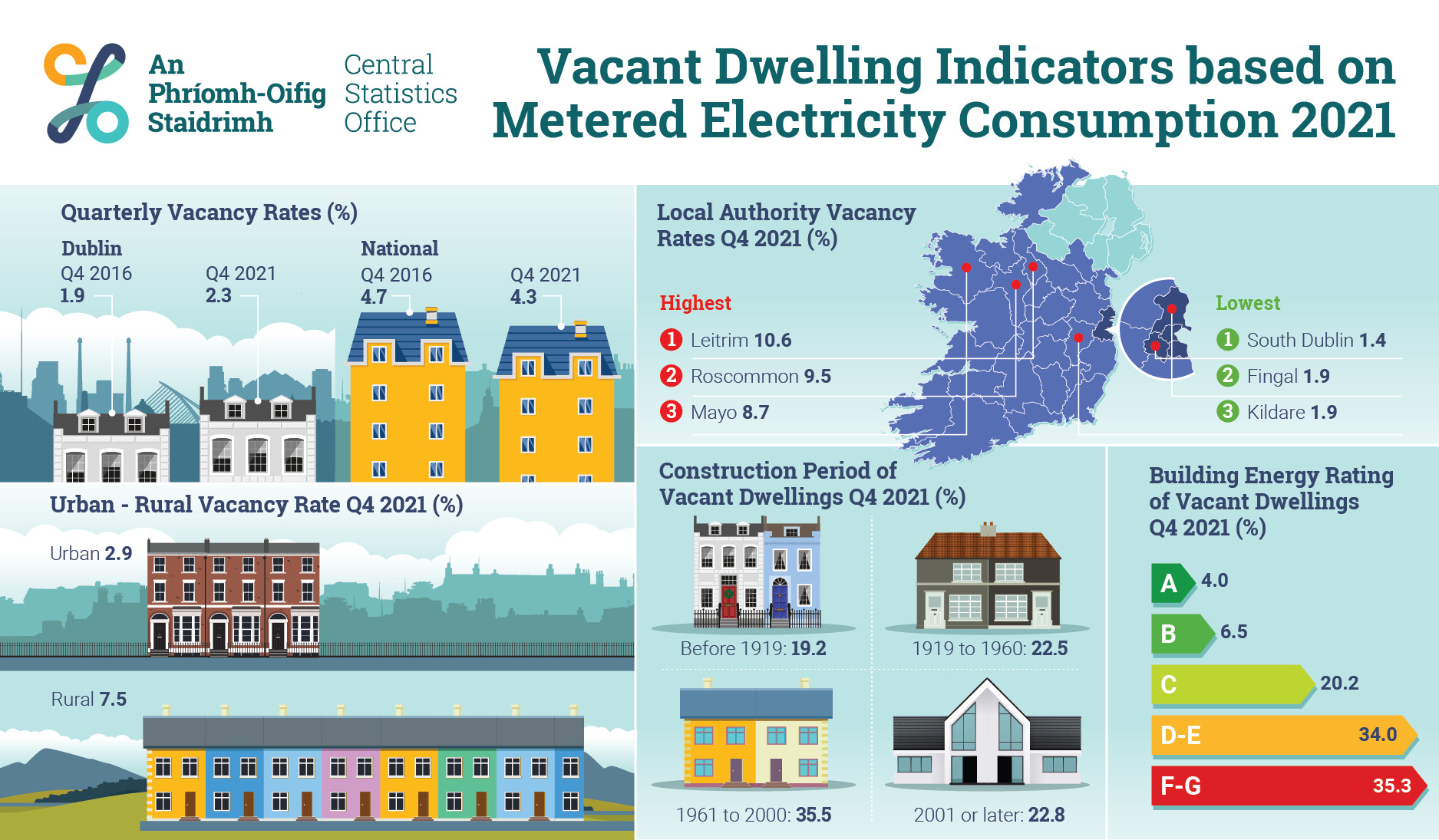 An Phríomh-Oifig Staidrimh

Central Statistics Office

Vacant Dwelling Indicators based on Metered Electricity Consumption 2021

Quarterly Vacancy Rates (%)

Dublin
Q4 2016
1.9

Q4 2021
2.3

National
Q4 2016
4.7

Q4 2021
4.3

Urban - Rural Vacancy Rate Q4 2021 (%)

Urban 2.9

Rural 7.5

Local Authority Vacancy Rates Q4 2021 (%)

Highest
1 Leitrim 10.6
2 Roscommon 9.5
3 Mayo 8.7

Lowest
1 South Dublin 1.4
2 Fingal 1.9
3 Kildare 1.9

Construction Period of Vacant Dwellings Q4 2021 (%)

Before 1919: 19.2

1919 to 1960: 22.5

1961 to 2000: 35.5

2001 or later: 22.8

Building Energy Rating of Vacant Dwellings Q4 2021 (%)

A 4.0
B 6.5
C 20.2
D-E 34.0
F-G 35.3