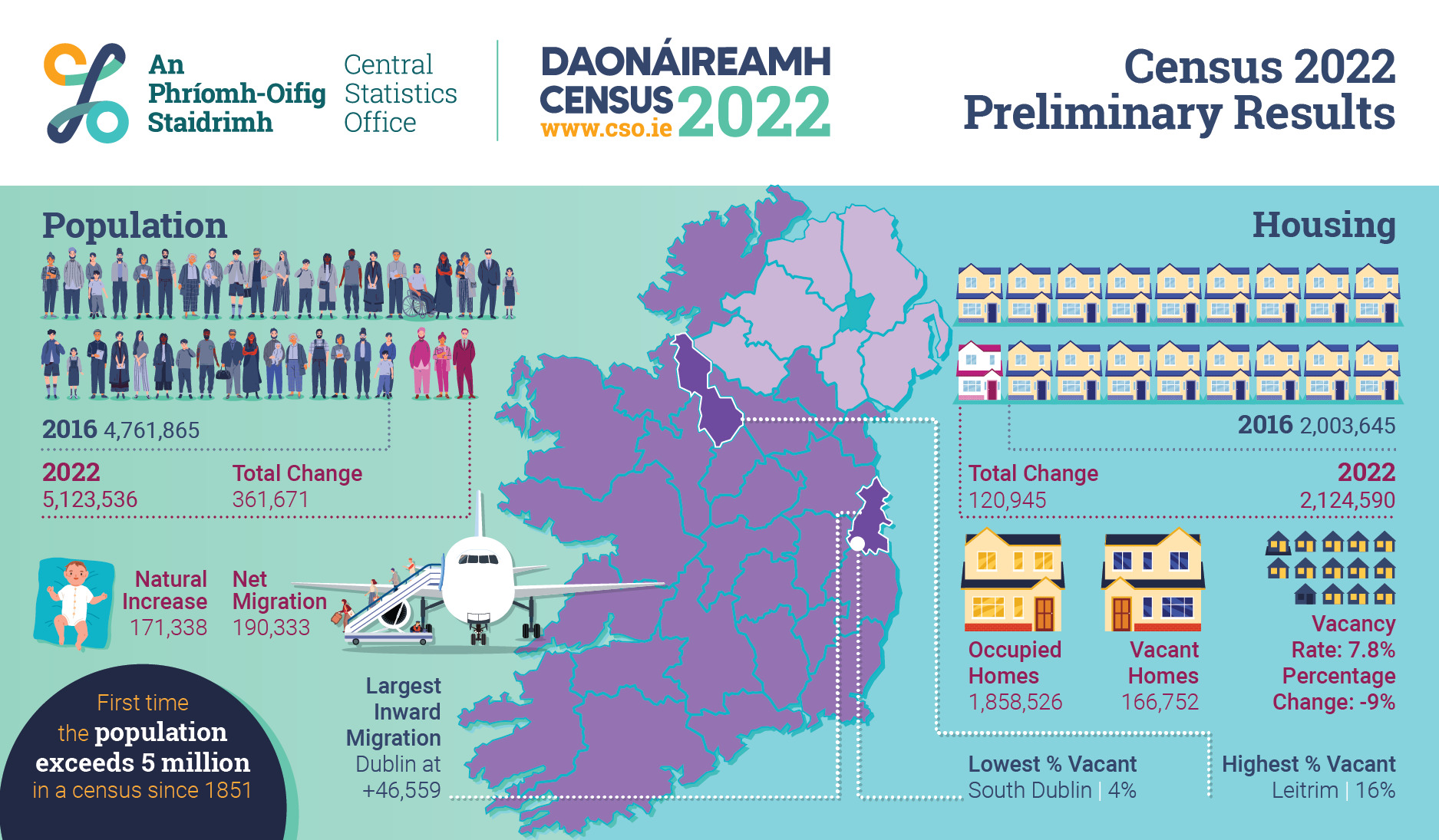 An Phríomh-Oifig Staidrimh

Central Statistics Office

DAONÁIREAMH CENSUS 2022
www.cso.ie

Census 2022 Preliminary Results

Population

2016 4,761,865

2022
5,123,536

Total Change
361,671

Natural Increase
171,338

Net Migration
190,333

First time the population exceeds 5 million in a census since 1851

Largest Inward Migration
Dublin at +46,559

Housing

2016 2,003,645

Total Change
120,945

2022
2,124,590

Occupied Homes
1,858,526

Vacant Homes
166,752

Vacancy Rate: 7.8%
Percentage Change: -9%

Lowest % Vacant
South Dublin | 4%

Highest % Vacant
Leitrim | 16%