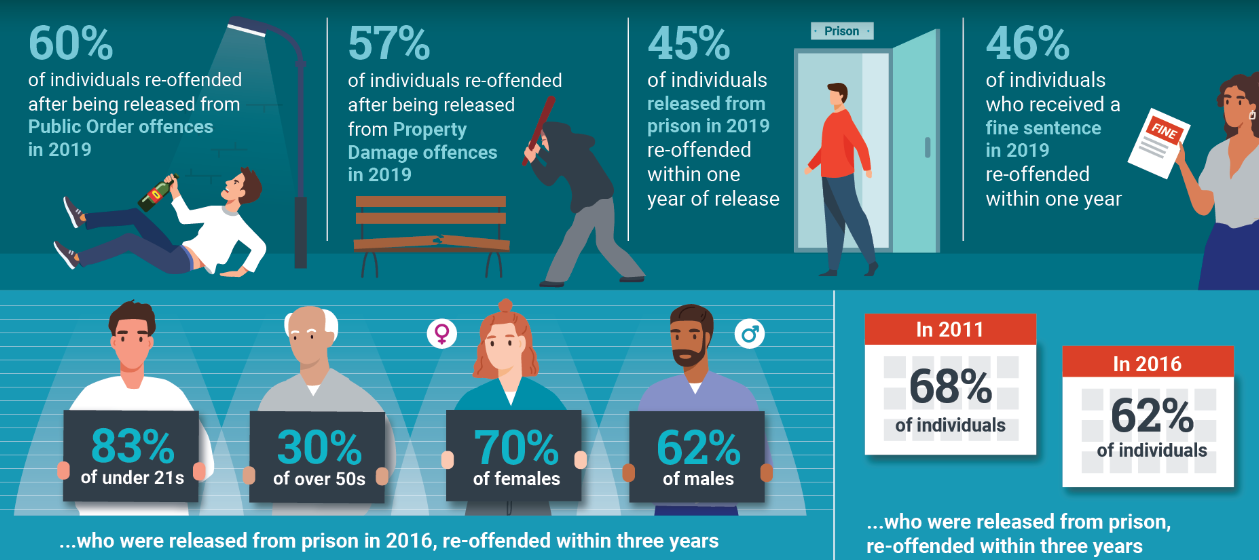 60%
of individuals re-offended after being released from Public Order offences in 2019

57%
of individuals re-offended after being released from Property Damage offences in 2019

45%
of individuals released from prison in 2019 re-offended within one year of release

Prison

46%
of individuals who received a fine sentence in 2019 re-offended within one year

FINE

83%
of under 21s

30%
of over 50s

70%
of females

62%
of males

...who were released from prison in 2016, re-offended within three years

In 2011
68%
of individuals

In 2016
62%
of individuals

...who were released from prison, re-offended within three years