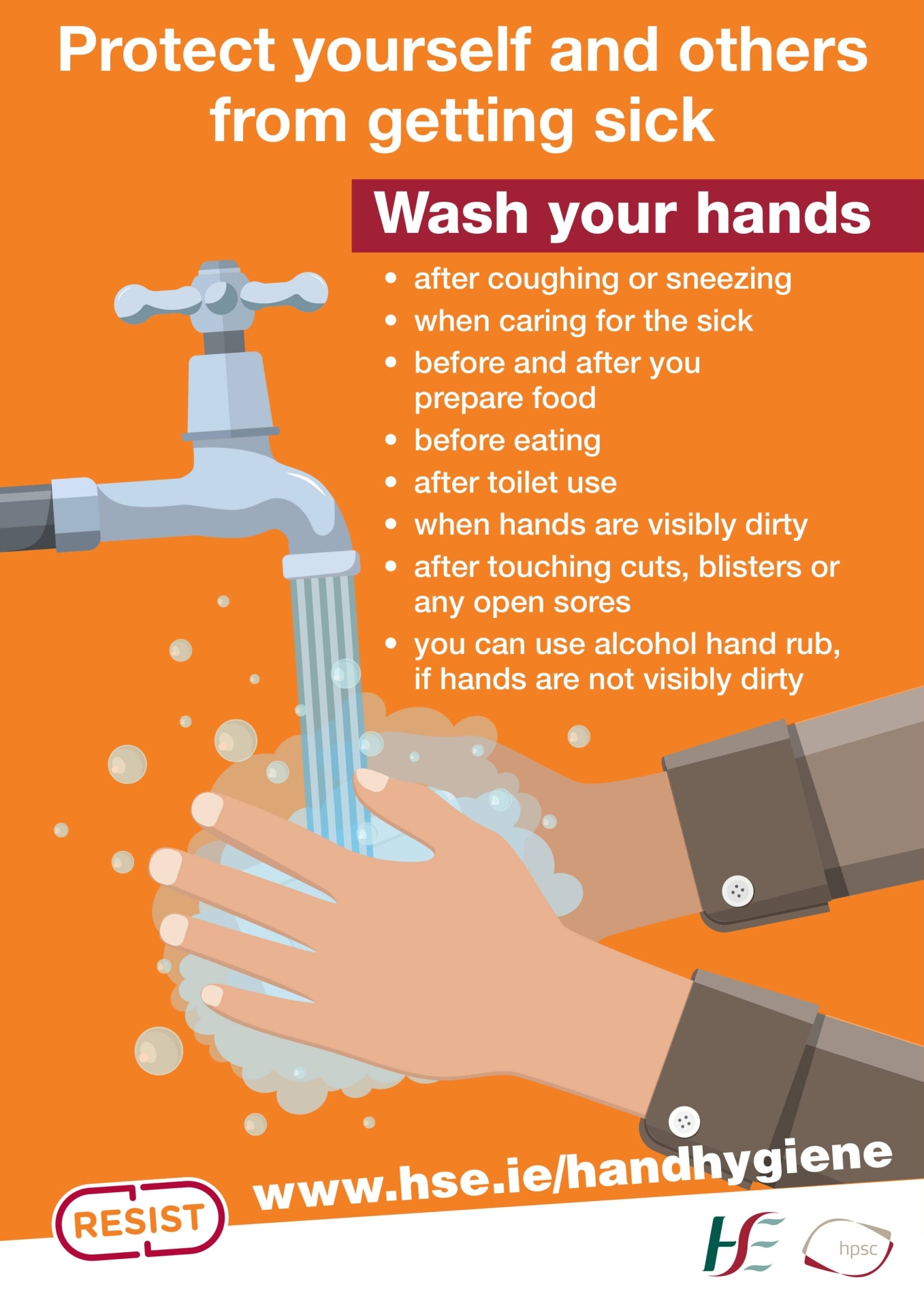 Protect yourself and others from getting sick

Wash your hands

• after coughing or sneezing
• when caring for the sick
• before and after you prepare food
• before eating
• after toilet use
• when hands are visibly dirty
• after touching cuts, blisters or any open sores
• you can use alcohol hand rub, if hands are not visibly dirty

www.hse.ie/handhygiene

RESIST

HSE

hpsc